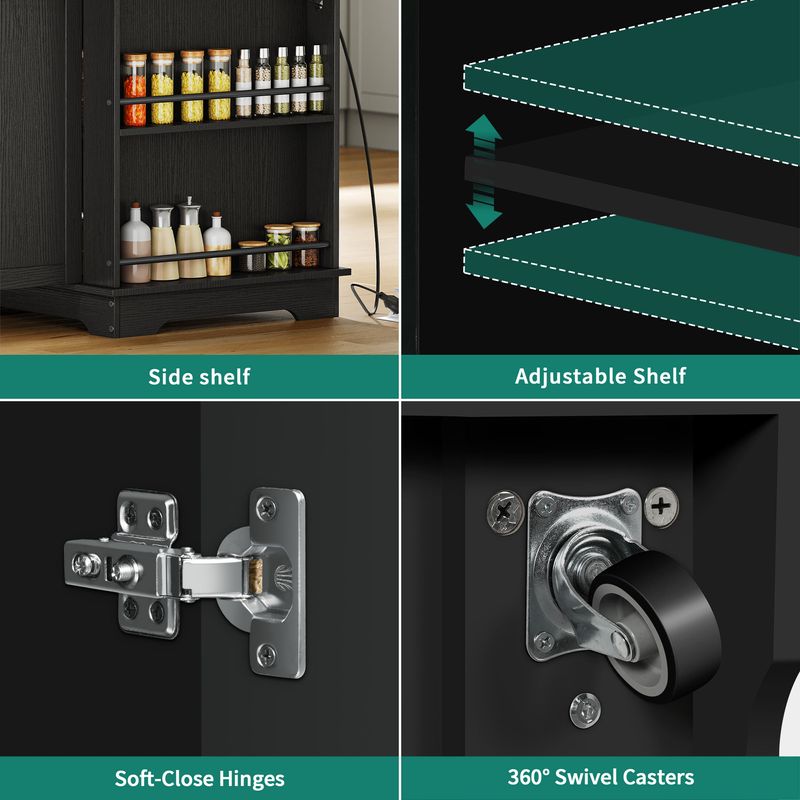 Side shelf

Adjustable Shelf

Soft-Close Hinges

360° Swivel Casters