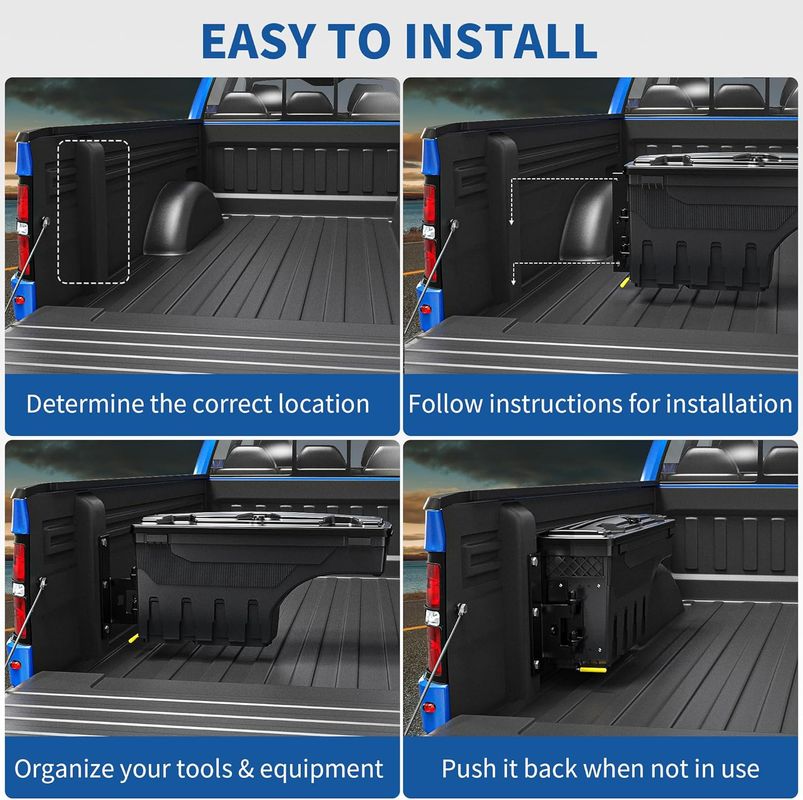 EASY TO INSTALL

Determine the correct location

Follow instructions for installation

Organize your tools & equipment

Push it back when not in use