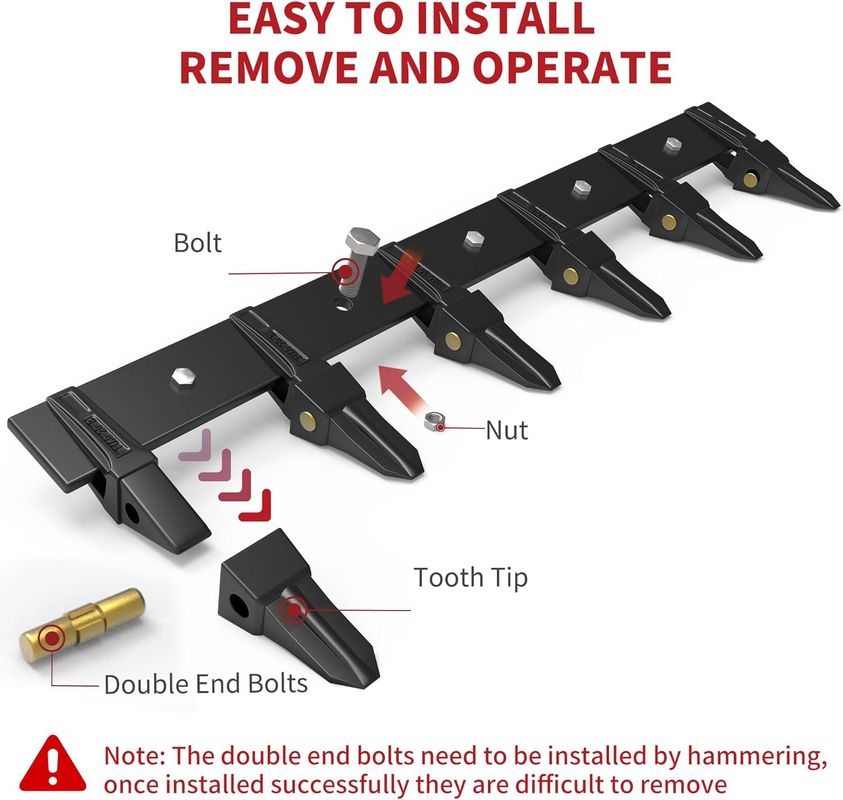 EASY TO INSTALL
REMOVE AND OPERATE

Bolt

Nut

Tooth Tip

Double End Bolts

Note: The double end bolts need to be installed by hammering, once installed successfully they are difficult to remove