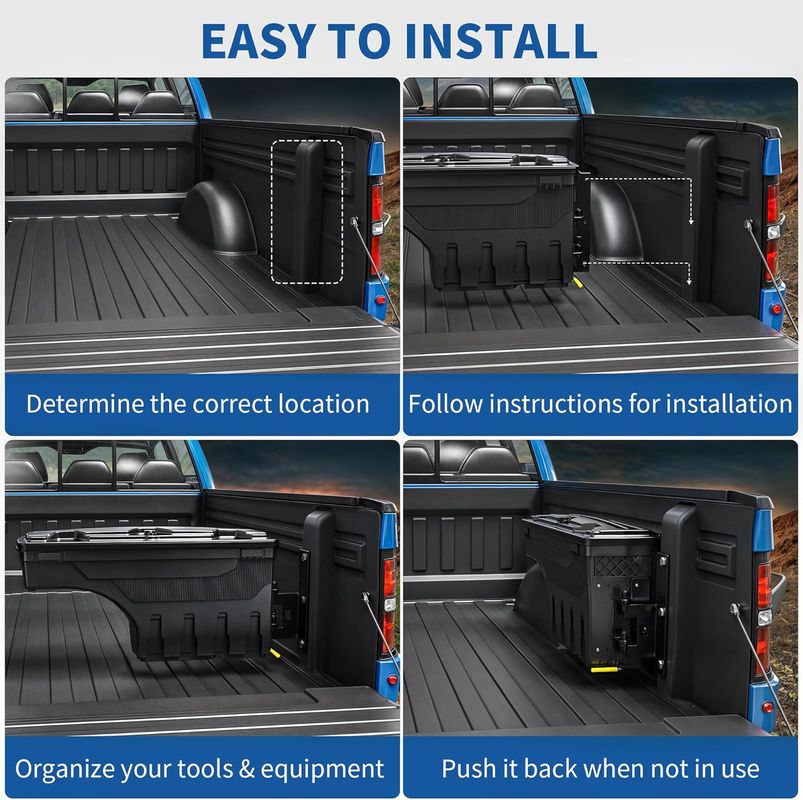 EASY TO INSTALL

Determine the correct location

Follow instructions for installation

Organize your tools & equipment

Push it back when not in use