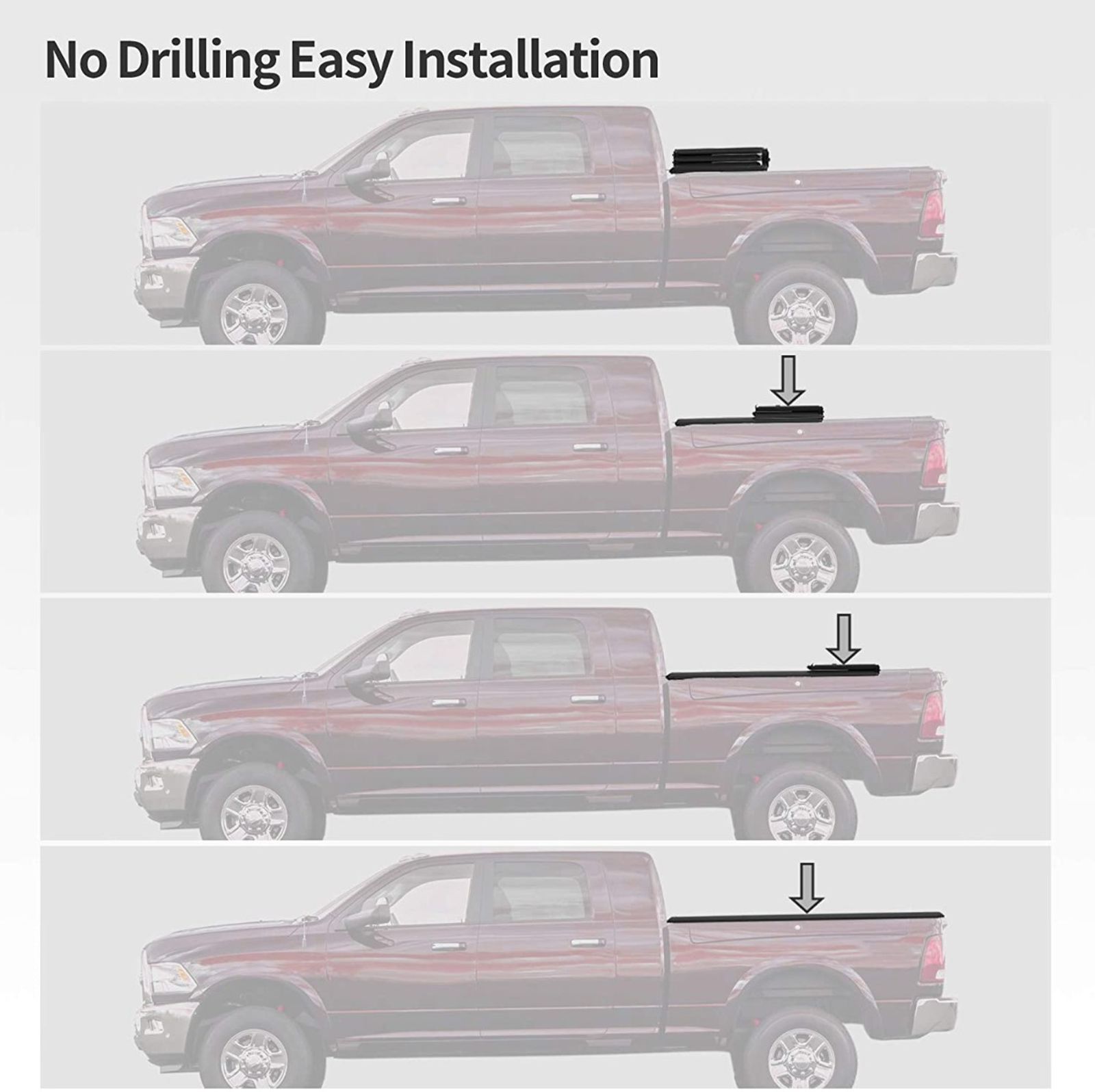 No Drilling Easy Installation