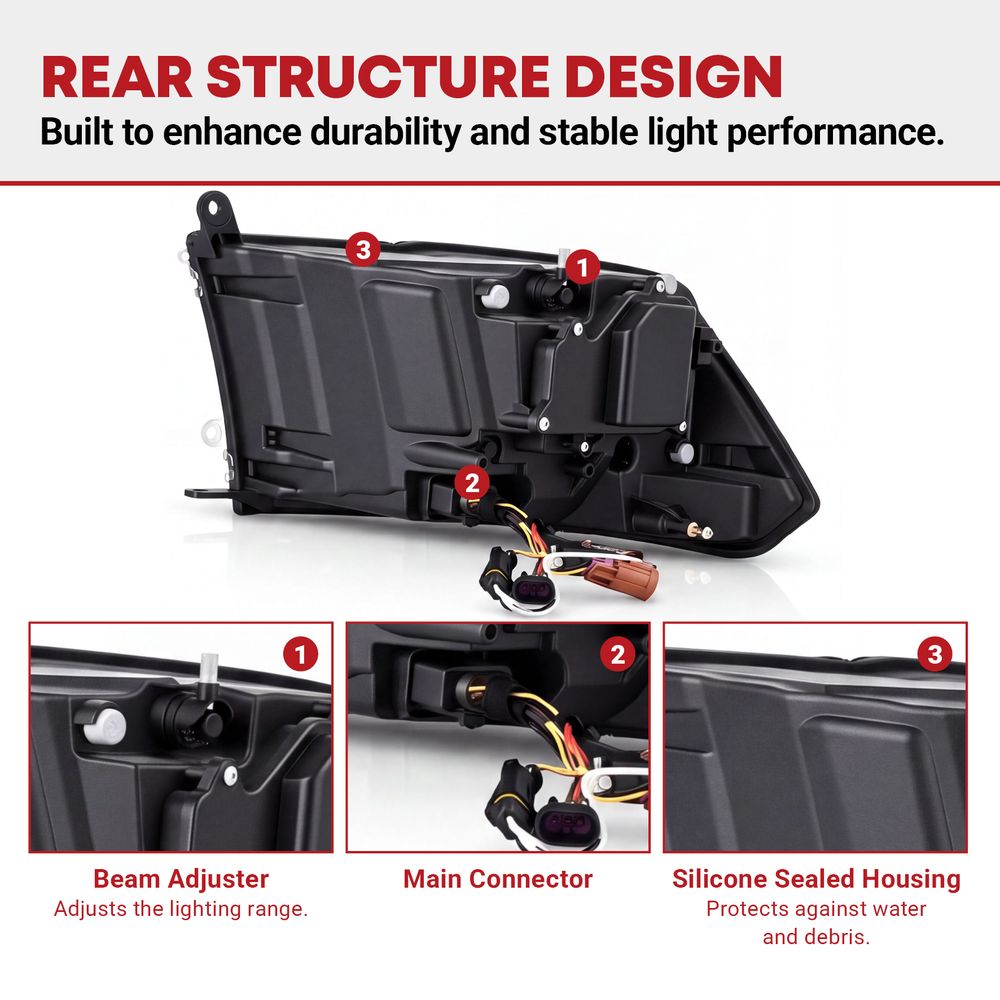 REAR STRUCTURE DESIGN
Built to enhance durability and stable light performance.

3
1
2

1
2
3

Beam Adjuster
Adjusts the lighting range.

Main Connector

Silicone Sealed Housing
Protects against water and debris.