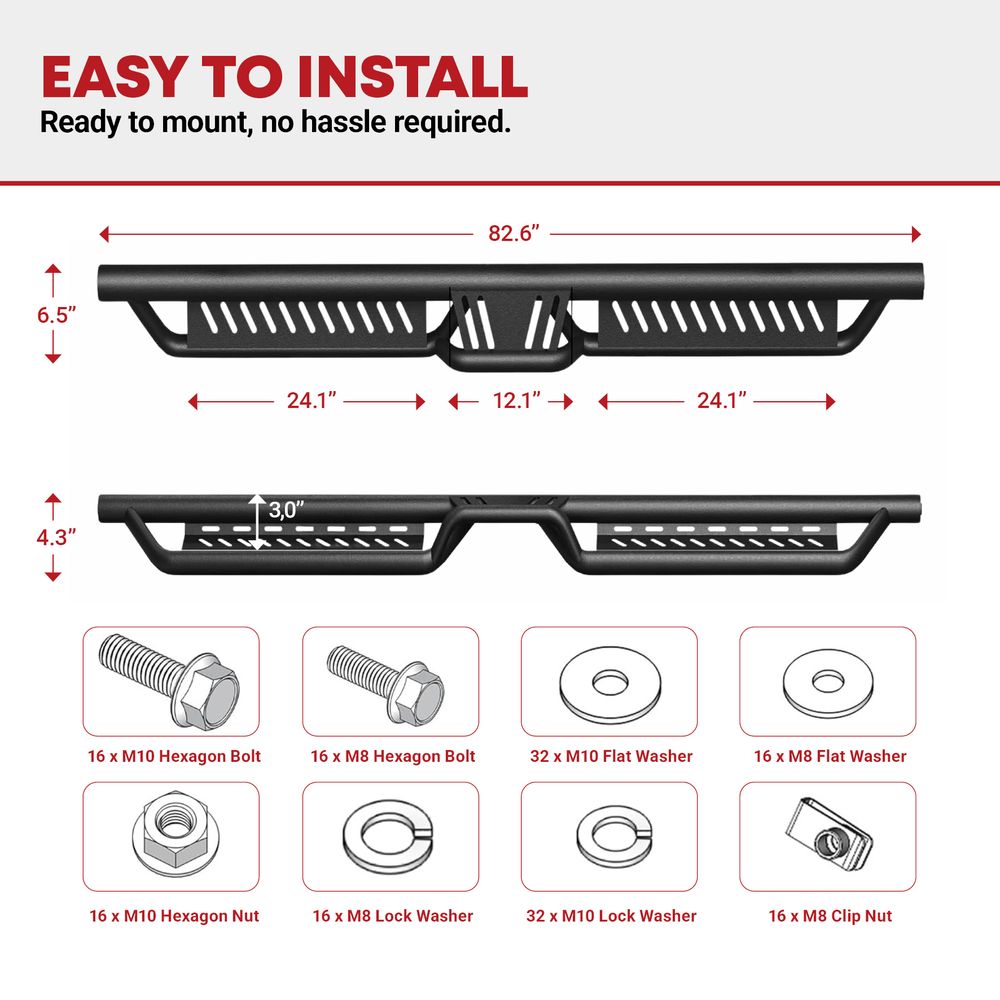 EASY TO INSTALL
Ready to mount, no hassle required.

82.6"

6.5"

24.1"

12.1"

24.1"

4.3"

3,0"

16 x M10 Hexagon Bolt

16 x M8 Hexagon Bolt

32 x M10 Flat Washer

16 x M8 Flat Washer

16 x M10 Hexagon Nut

16 x M8 Lock Washer

32 x M10 Lock Washer

16 x M8 Clip Nut