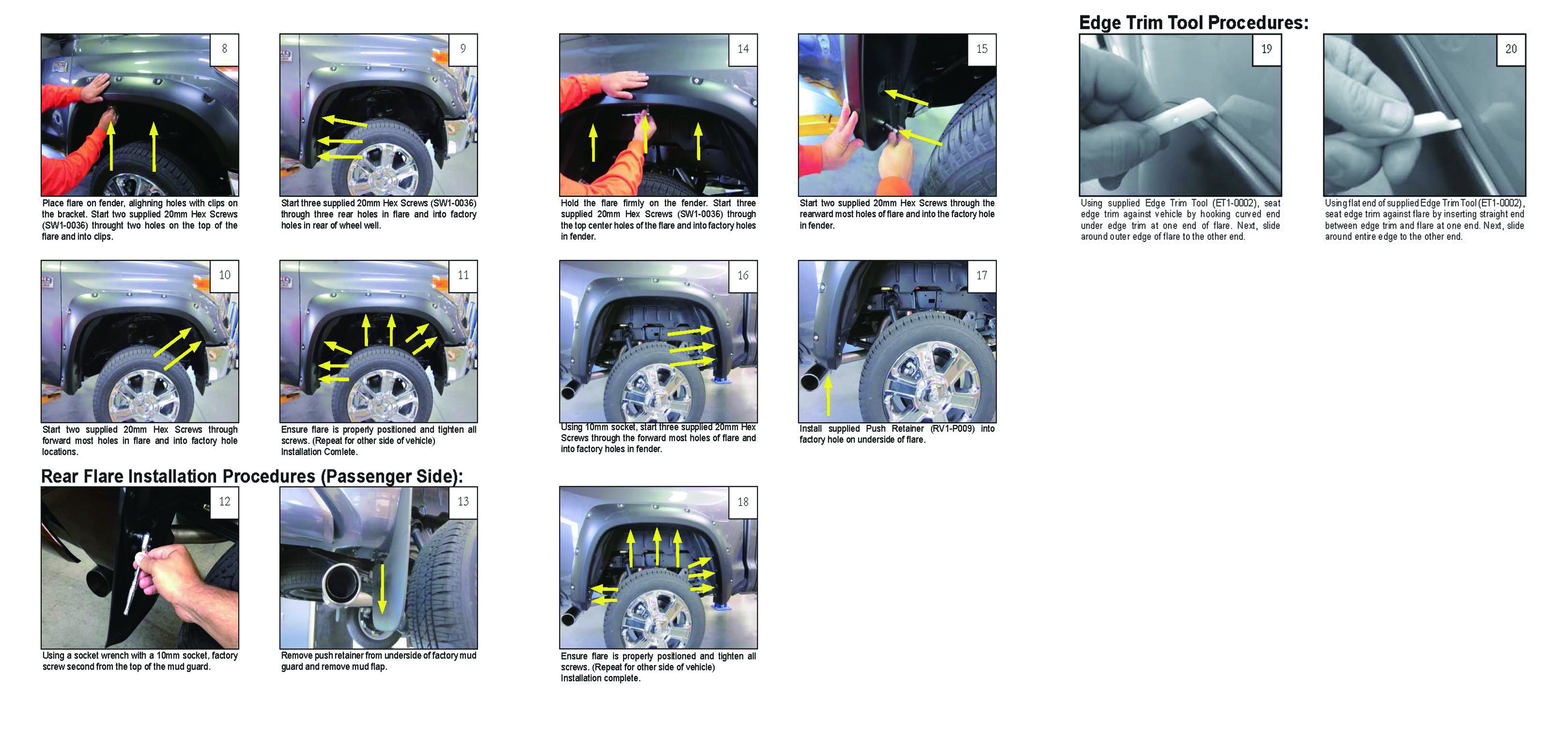 8

Place flare on fender, alighning holes with clips on the bracket. Start two supplied 20mm Hex Screws (SW1-0036) throught two holes on the top of the flare and into clips.

9

Start three supplied 20mm Hex Screws (SW1-0036) through three rear holes in flare and into factory holes in rear of wheel well.

10

Start two supplied 20mm Hex Screws through forward most holes in flare and into factory hole locations.

11

Ensure flare is properly positioned and tighten all screws. (Repeat for other side of vehicle) Installation Comlete.

Rear Flare Installation Procedures (Passenger Side):

12

Using a socket wrench with a 10mm socket, factory screw second from the top of the mud guard.

13

Remove push retainer from underside of factory mud guard and remove mud flap.

14

Hold the flare firmly on the fender. Start three supplied 20mm Hex Screws (SW1-0036) through the top center holes of the flare and into factory holes in fender.

15

Start two supplied 20mm Hex Screws through the rearward most holes of flare and into the factory hole in fender.

16

Using 10mm socket, start three supplied 20mm Hex Screws through the forward most holes of flare and into factory holes in fender.

17

Install supplied Push Retainer (RV1-P009) into factory hole on underside of flare.

18

Ensure flare is properly positioned and tighten all screws. (Repeat for other side of vehicle) Installation complete.

Edge Trim Tool Procedures:

19

Using supplied Edge Trim Tool (ET1-0002), seat edge trim against vehicle by hooking curved end under edge trim at one end of flare. Next, slide around outer edge of flare to the other end.

20

Using flat end of supplied Edge Trim Tool (ET1-0002), seat edge trim against flare by inserting straight end between edge trim and flare at one end. Next, slide around entire edge to the other end.