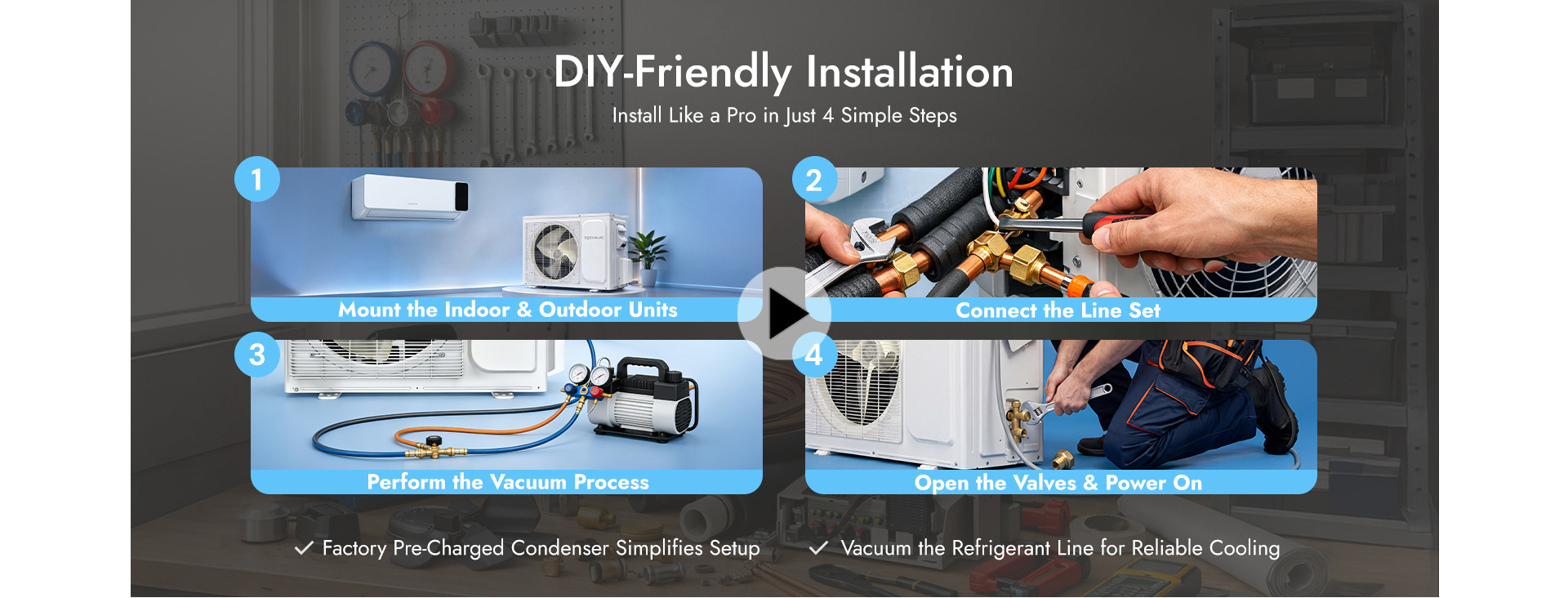 DIY-Friendly Installation

Install Like a Pro in Just 4 Simple Steps

1

Mount the Indoor & Outdoor Units

2

Connect the Line Set

3

Perform the Vacuum Process

4

Open the Valves & Power On

✓ Factory Pre-Charged Condenser Simplifies Setup

✓ Vacuum the Refrigerant Line for Reliable Cooling