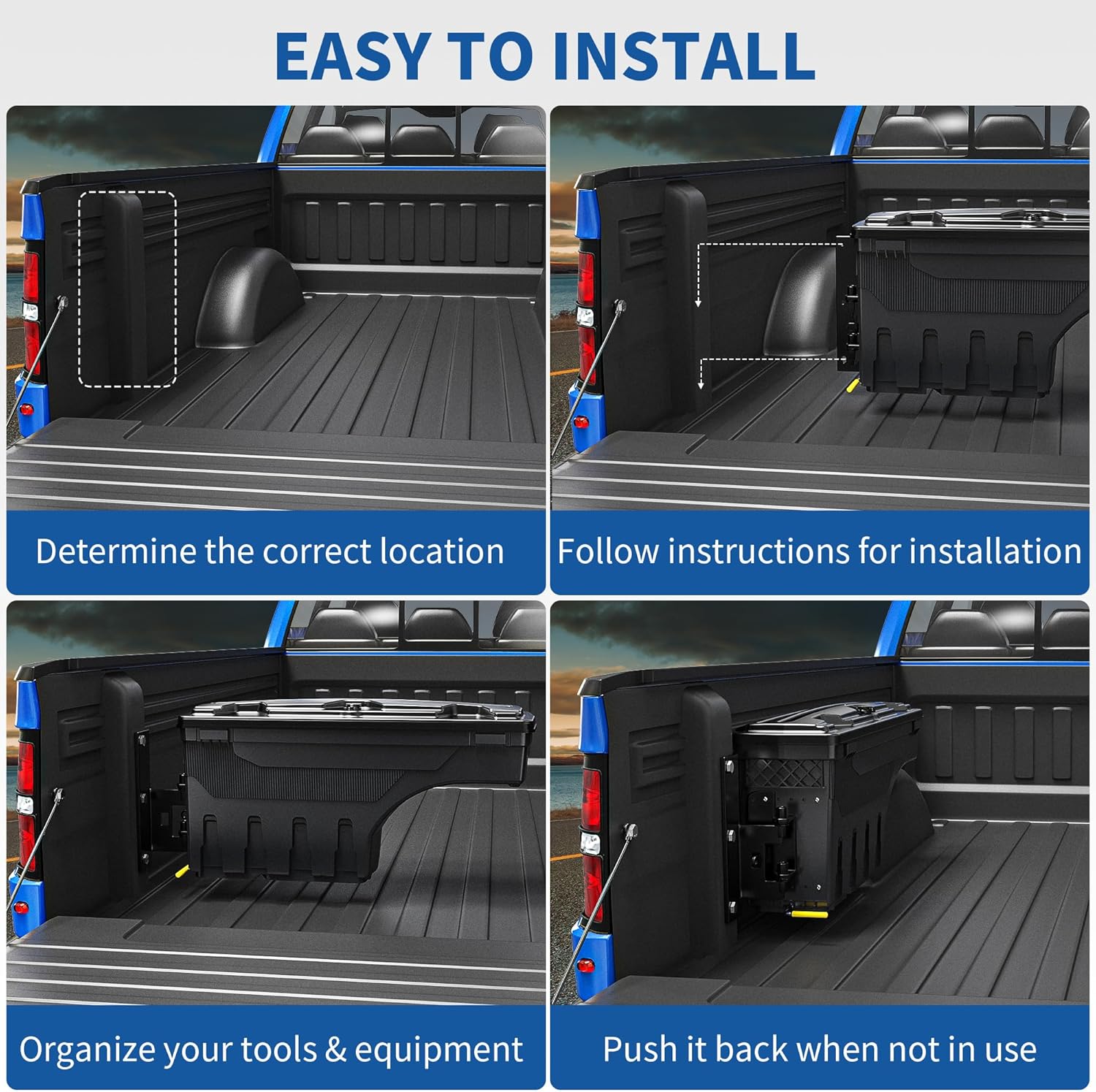 EASY TO INSTALL

Determine the correct location

Follow instructions for installation

Organize your tools & equipment

Push it back when not in use