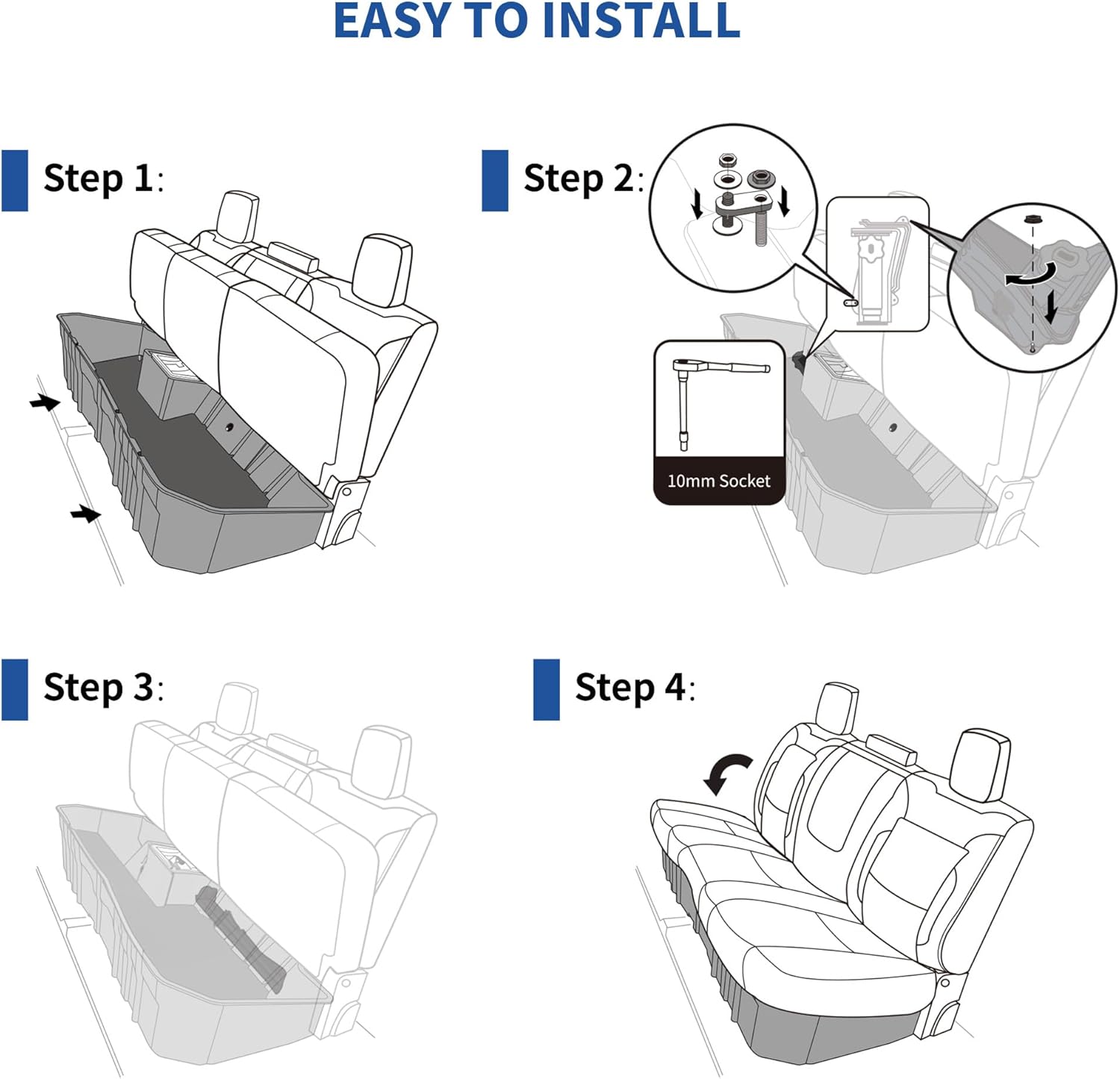 EASY TO INSTALL

Step 1:

Step 2:

10mm Socket

Step 3:

Step 4: