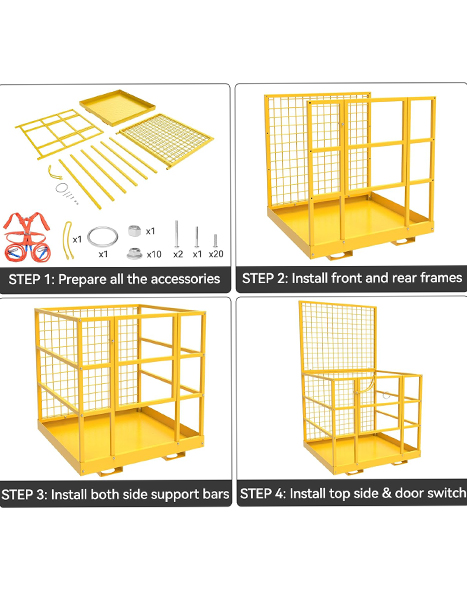 x1

x1

x1

x10

x2

x1

x20

STEP 1: Prepare all the accessories

STEP 2: Install front and rear frames

STEP 3: Install both side support bars

STEP 4: Install top side & door switch